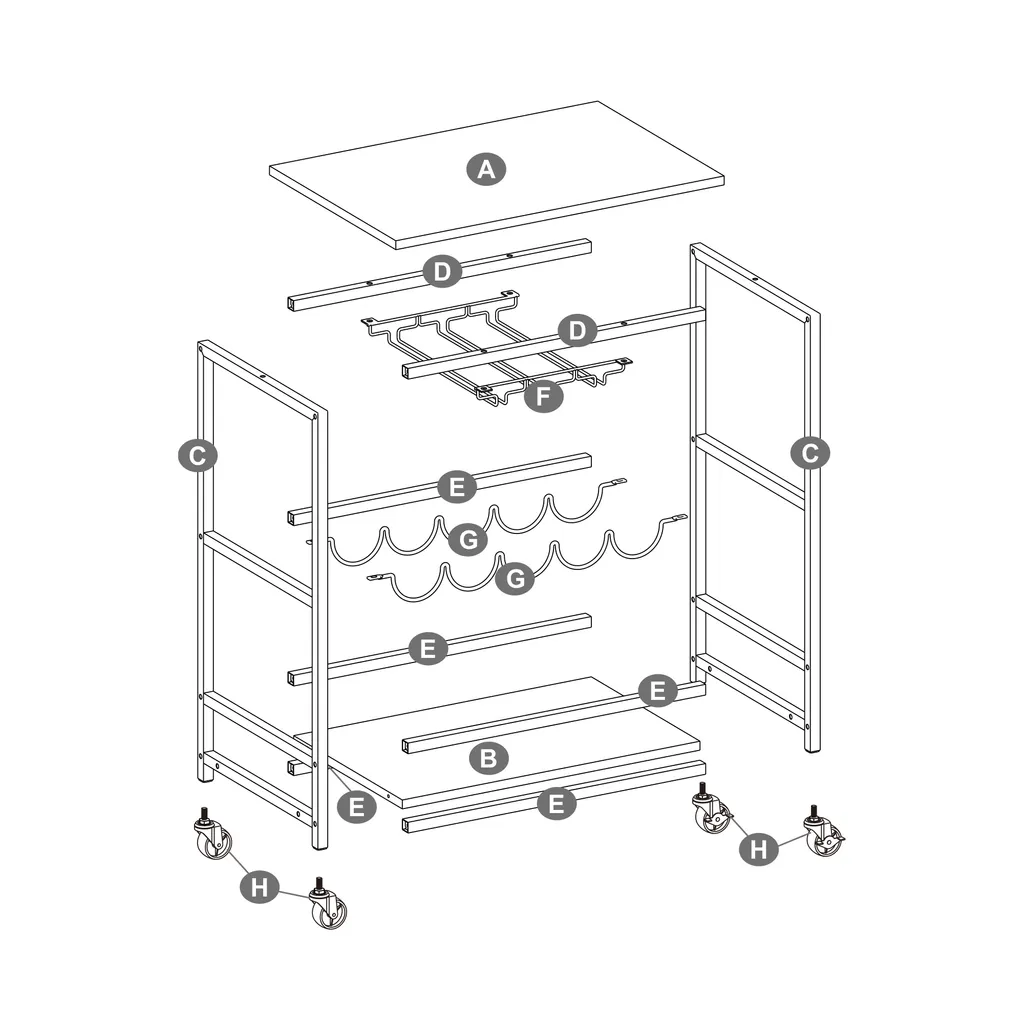 A
D
D
F
C
C
E
G
G
E
E
B
E
E
H
H